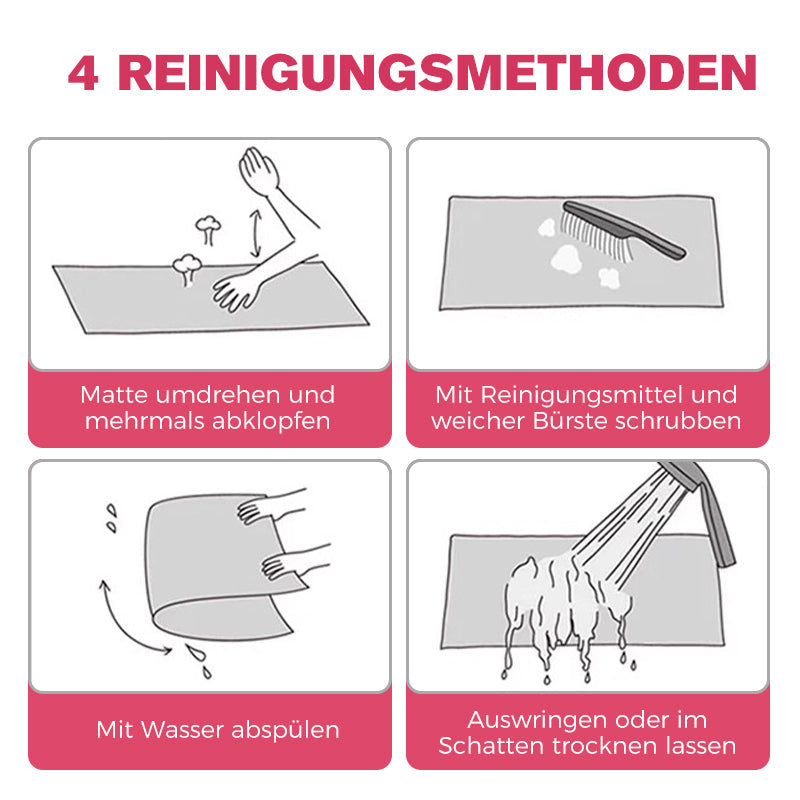 4 REINIGUNGSMETHODEN

Matte umdrehen und mehrmals abklopfen

Mit Reinigungsmittel und weicher Bürste schrubben

Mit Wasser abspülen

Auswringen oder im Schatten trocknen lassen